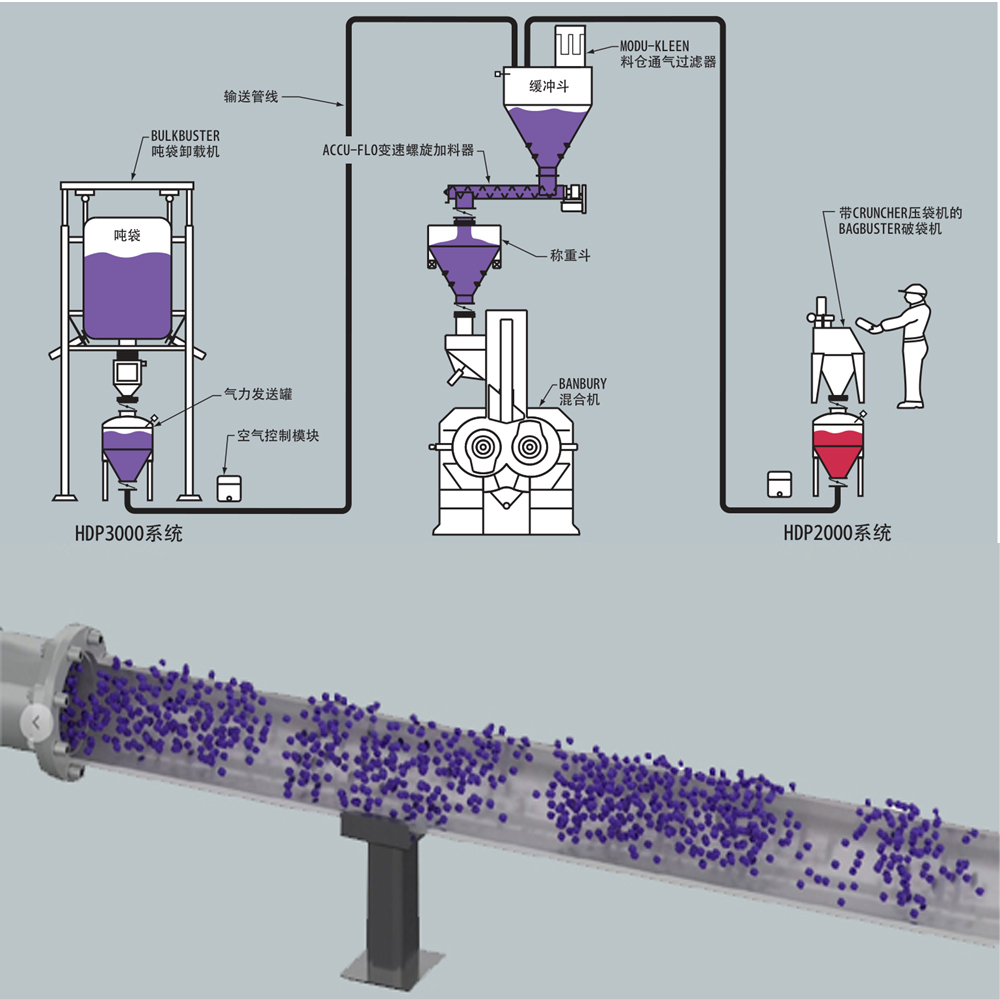 MODU-KLEEN
料仓通气过滤器

缓冲斗

输送管线

BULKBUSTER
吨袋卸载机

ACCU-FLO变速螺旋加料器

吨袋

称重斗

带CRUNCHER压袋机的
BAGBUSTER破袋机

BANBURY
混合机

气力发送罐

空气控制模块

HDP3000系统

HDP2000系统